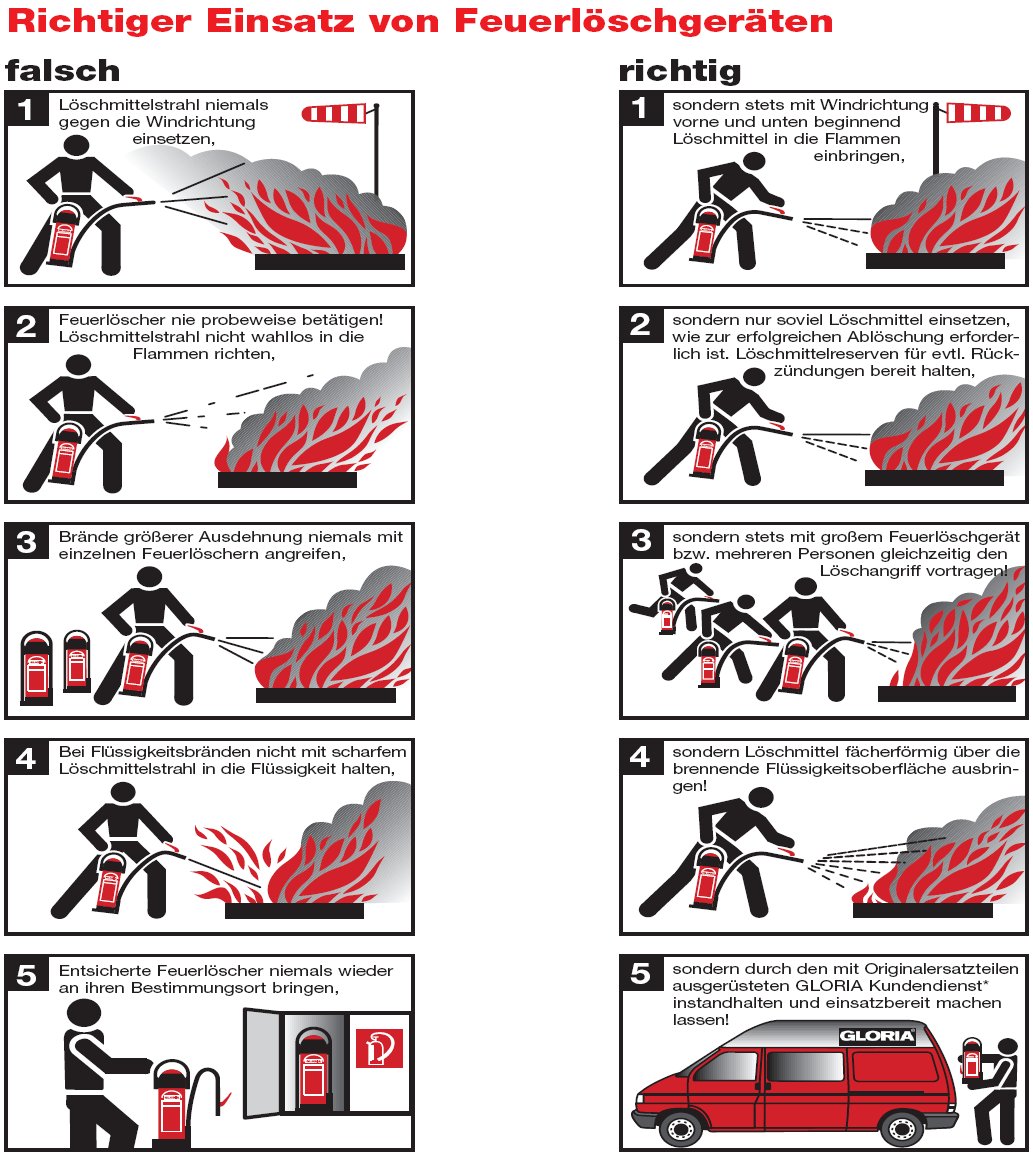 Richtiger Einsatz von Feuerlöschgeräten

falsch

1 Löschmittelstrahl niemals gegen die Windrichtung einsetzen,

2 Feuerlöscher nie probeweise betätigen! Löschmittelstrahl nicht wahllos in die Flammen richten,

3 Brände größerer Ausdehnung niemals mit einzelnen Feuerlöschern angreifen,

4 Bei Flüssigkeitsbränden nicht mit scharfem Löschmittelstrahl in die Flüssigkeit halten,

5 Entsicherte Feuerlöscher niemals wieder an ihren Bestimmungsort bringen,

richtig

1 sondern stets mit Windrichtung vorne und unten beginnend Löschmittel in die Flammen einbringen,

2 sondern nur soviel Löschmittel einsetzen, wie zur erfolgreichen Ablöschung erforderlich ist. Löschmittelreserven für evtl. Rückzündungen bereit halten,

3 sondern stets mit großem Feuerlöschgerät bzw. mehreren Personen gleichzeitig den Löschangriff vortragen!

4 sondern Löschmittel fächerförmig über die brennende Flüssigkeitsoberfläche ausbringen!

5 sondern durch den mit Originalersatzteilen ausgerüsteten GLORIA Kundendienst* instandhalten und einsatzbereit machen lassen!

GLORIA